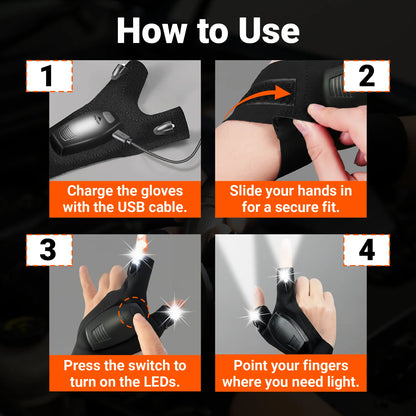 How to Use

1

Charge the gloves with the USB cable.

2

Slide your hands in for a secure fit.

3

Press the switch to turn on the LEDs.

4

Point your fingers where you need light.