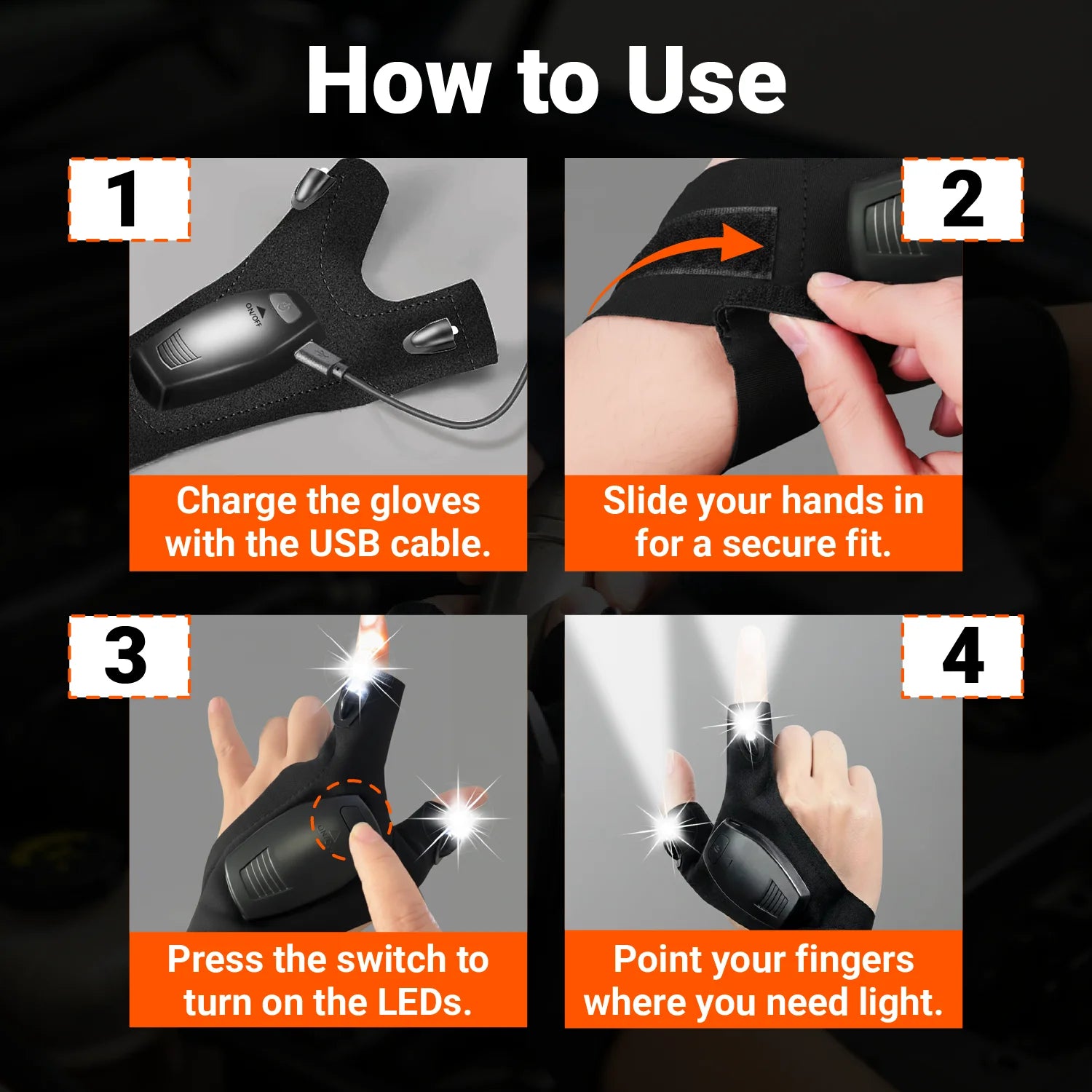 How to Use

1

ON/OFF

Charge the gloves with the USB cable.

2

Slide your hands in for a secure fit.

3

Press the switch to turn on the LEDs.

4

Point your fingers where you need light.