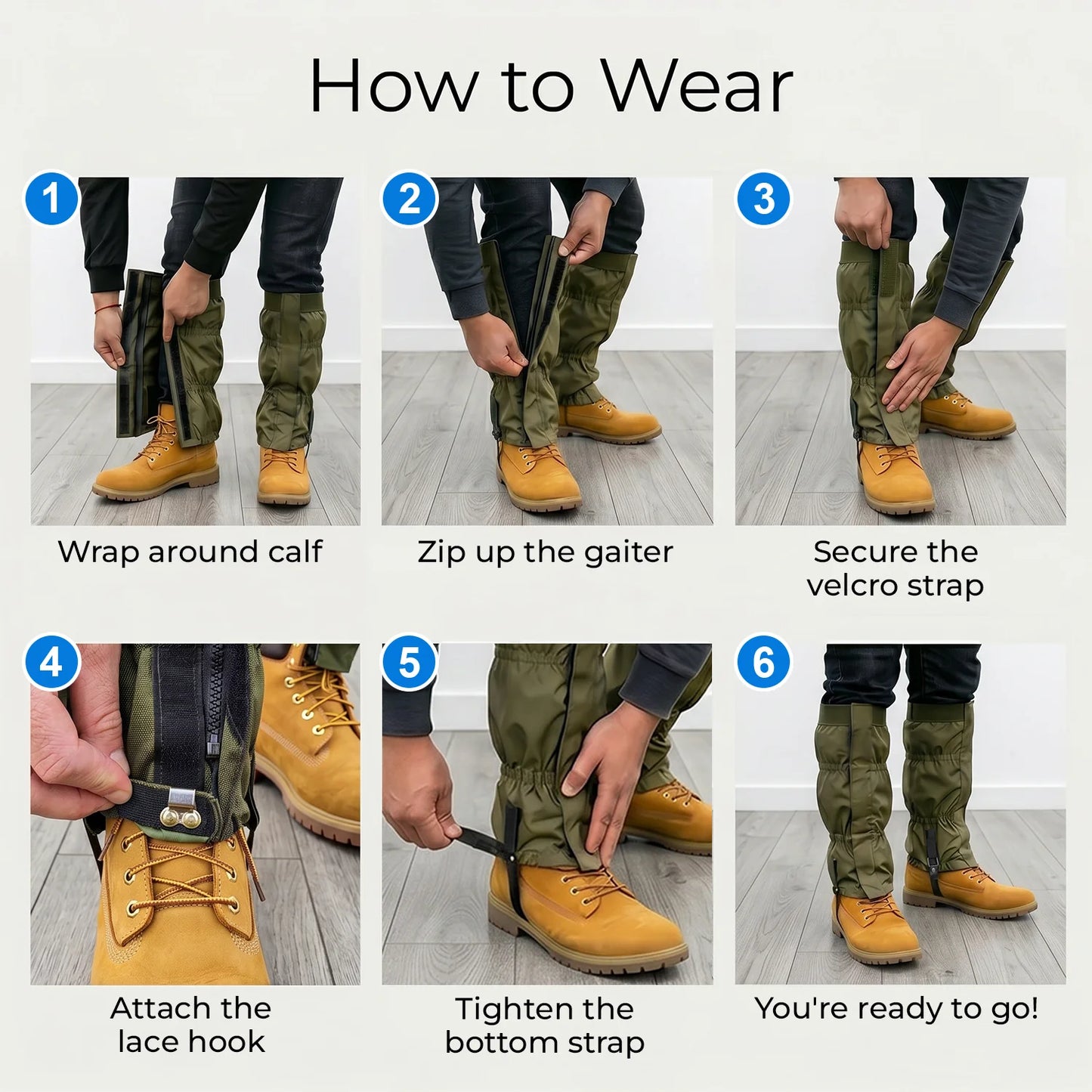 How to Wear

1
Wrap around calf

2
Zip up the gaiter

3
Secure the velcro strap

4
Attach the lace hook

5
Tighten the bottom strap

6
You're ready to go!