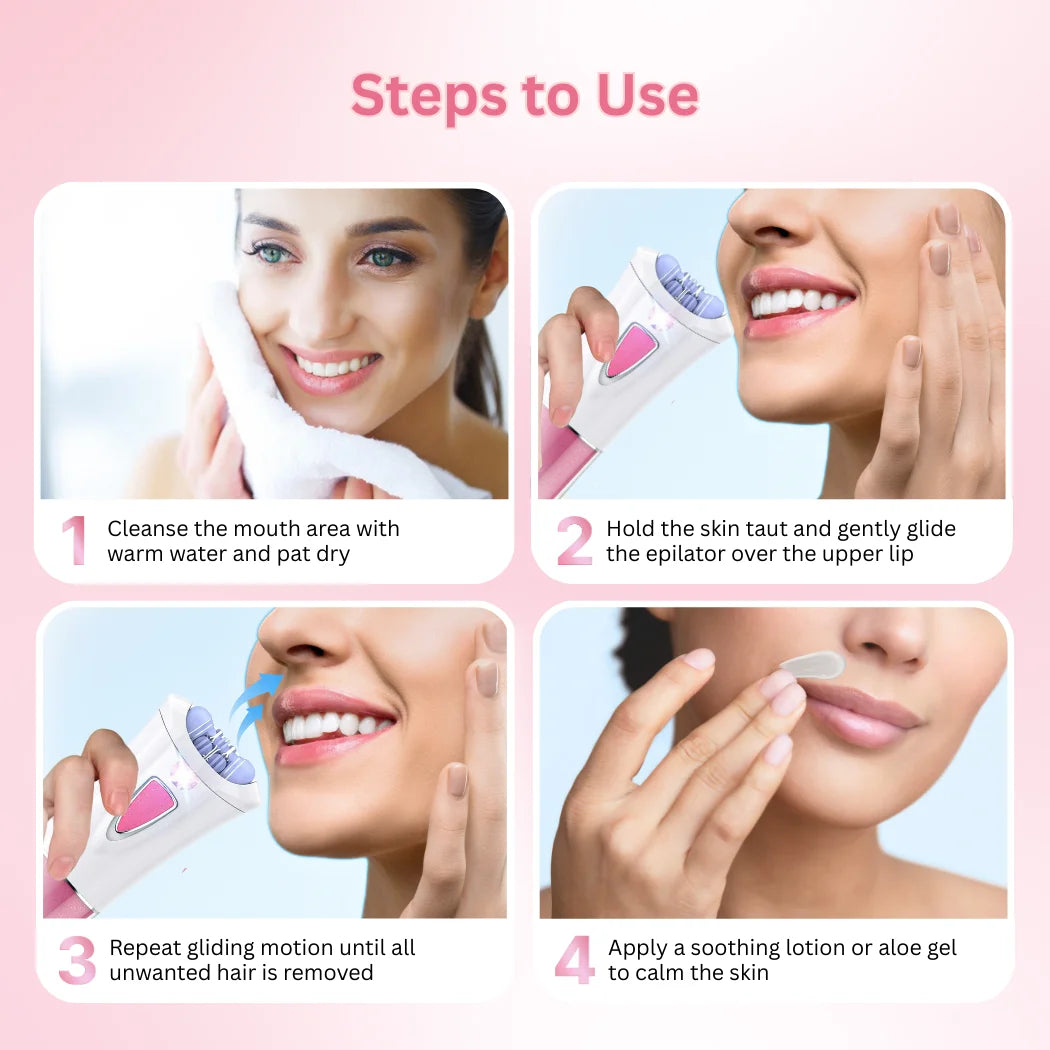 Steps to Use

1 Cleanse the mouth area with warm water and pat dry

2 Hold the skin taut and gently glide the epilator over the upper lip

3 Repeat gliding motion until all unwanted hair is removed

4 Apply a soothing lotion or aloe gel to calm the skin