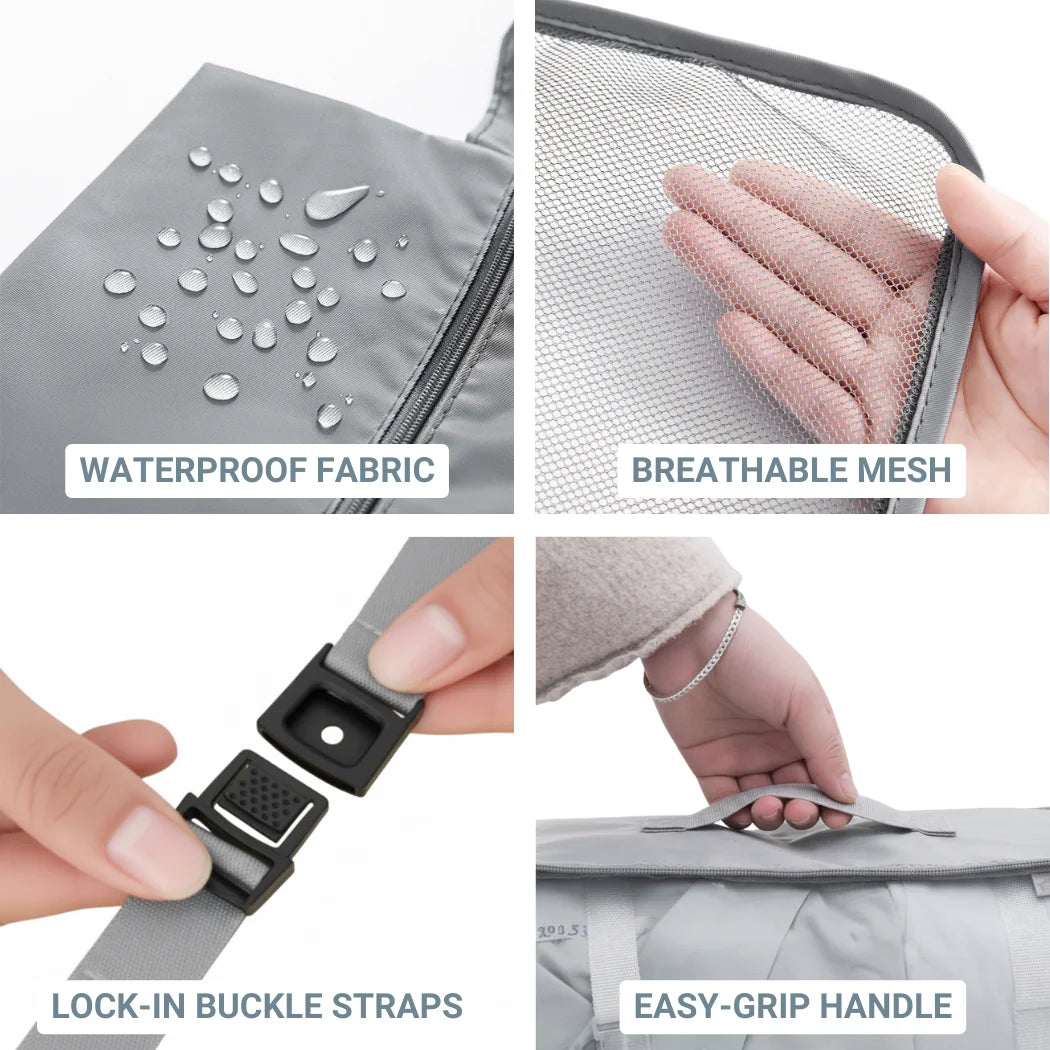 WATERPROOF FABRIC

BREATHABLE MESH

LOCK-IN BUCKLE STRAPS

EASY-GRIP HANDLE